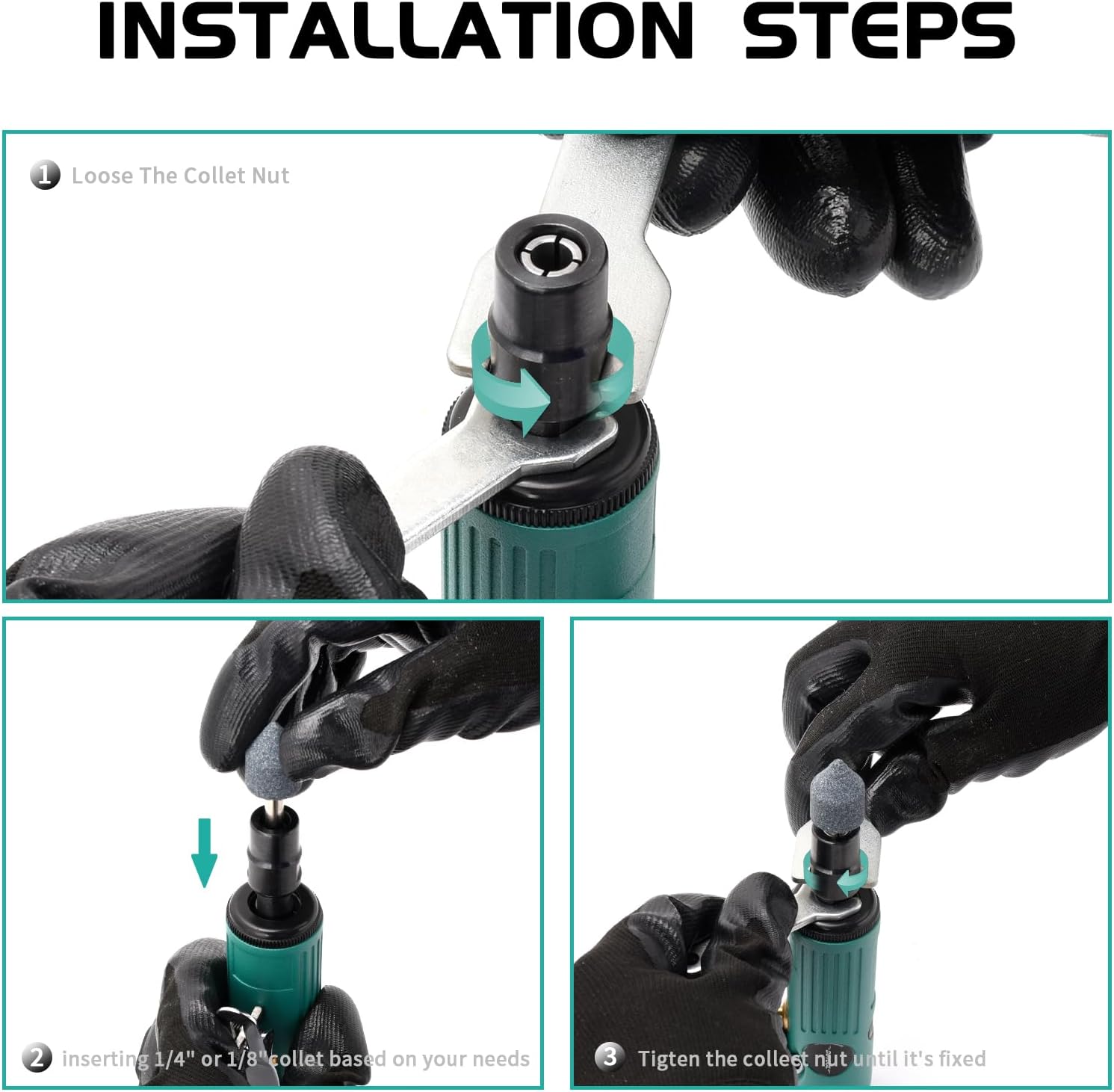 INSTALLATION STEPS

1 Loose The Collet Nut

2 inserting 1/4" or 1/8" collet based on your needs

3 Tigten the collect nut until it's fixed