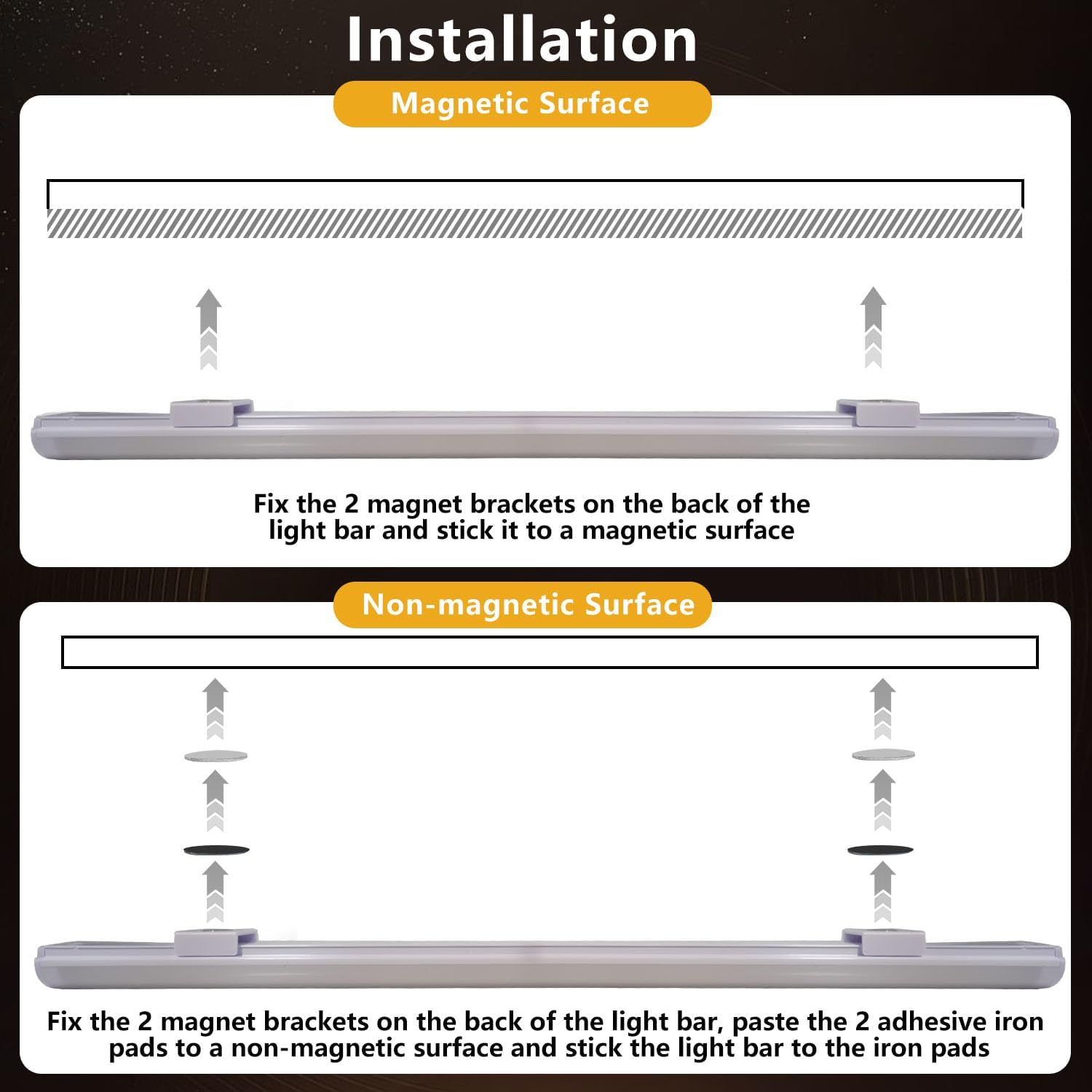 Installation

Magnetic Surface

Fix the 2 magnet brackets on the back of the light bar and stick it to a magnetic surface

Non-magnetic Surface

Fix the 2 magnet brackets on the back of the light bar, paste the 2 adhesive iron pads to a non-magnetic surface and stick the light bar to the iron pads